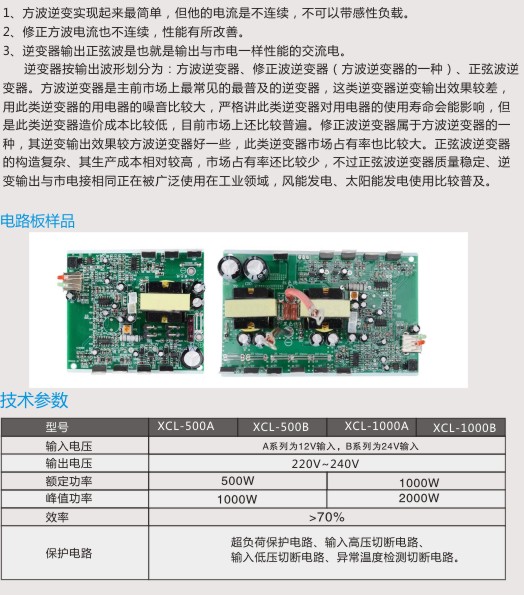 1、方波逆变实现起来最简单，但他的电流是不连续，不可以带感性负载。
2、修正方波电流也不连续，性能有所改善。
3、逆变器输出正弦波是也就是输出与市电一样性能的交流电。

逆变器按输出波形划分为：方波逆变器、修正波逆变器（方波逆变器的一种）、正弦波逆变器。方波逆变器是主前市场上最常见的最普及的逆变器，这类逆变器逆变输出效果较差，用此类逆变器的用电器的噪音比较大，严格讲此类逆变器对用电器的使用寿命会能影响，但是此类逆变器造价成本比较低，目前市场上还比较普遍。修正波逆变器属于方波逆变器的一种，其逆变输出效果较方波逆变器好一些，此类逆变器市场占有率也比较大。正弦波逆变器的构造复杂、其生产成本相对较高，市场占有率还比较少，不过正弦波逆变器质量稳定、逆变输出与市电接相同正在被广泛使用在工业领域，风能发电、太阳能发电使用比较普及。

电路板样品

技术参数

| 型号 | XCL-500A | XCL-500B | XCL-1000A | XCL-1000B |
|---|---|---|---|---|
| 输入电压 | A系列为12V输入，B系列为24V输入 | | | |
| 输出电压 | 220V~240V | | | |
| 额定功率 | 500W | | 1000W | |
| 峰值功率 | 1000W | | 2000W | |
| 效率 | >70% | | | |
| 保护电路 | 超负荷保护电路、输入高压切断电路、输入低压切断电路、异常温度检测切断电路。 | | | |